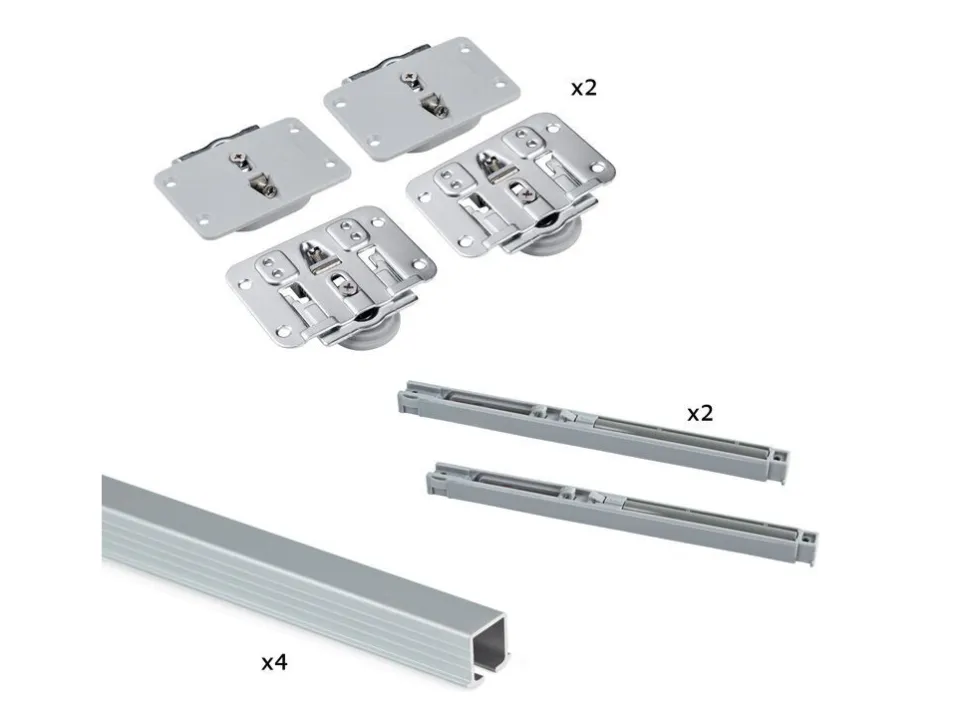 x2

x2

x4